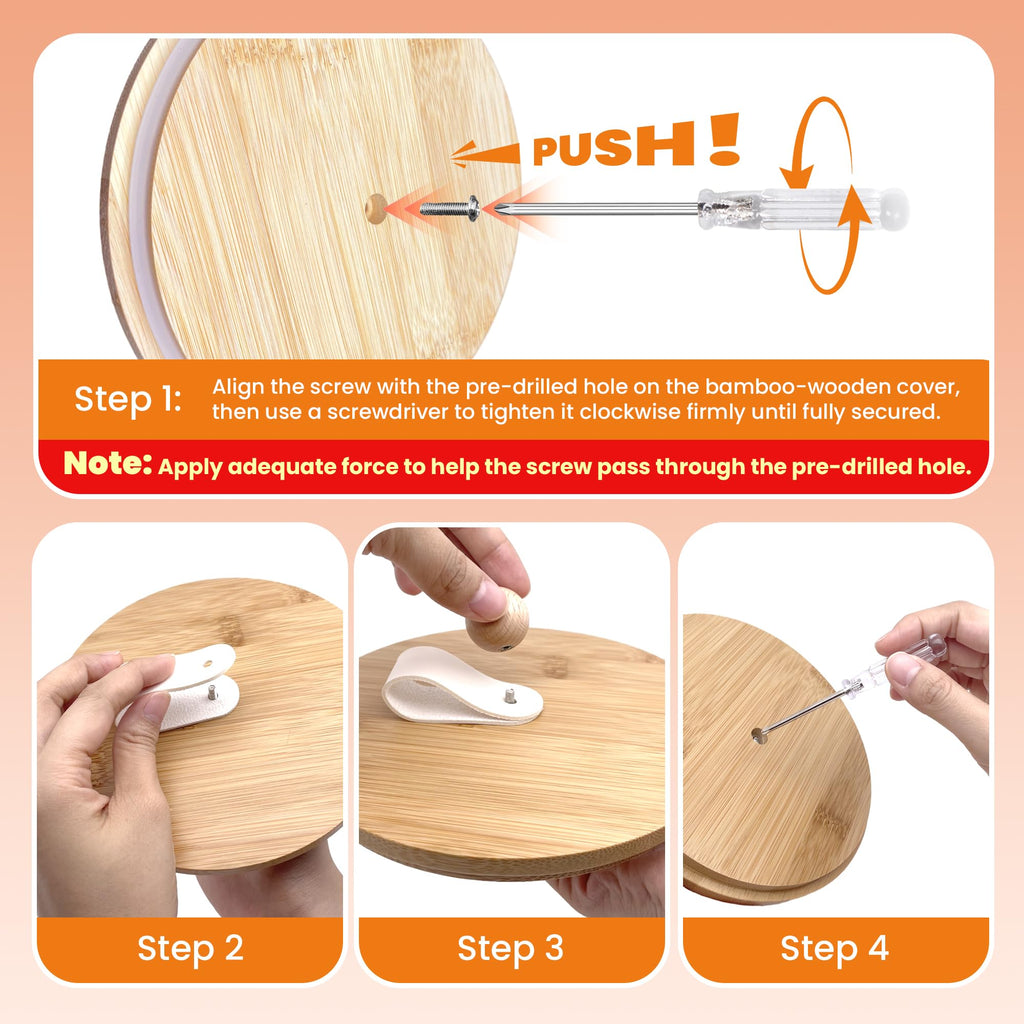 PUSH!

Step 1: Align the screw with the pre-drilled hole on the bamboo-wooden cover, then use a screwdriver to tighten it clockwise firmly until fully secured.

Note: Apply adequate force to help the screw pass through the pre-drilled hole.

Step 2

Step 3

Step 4